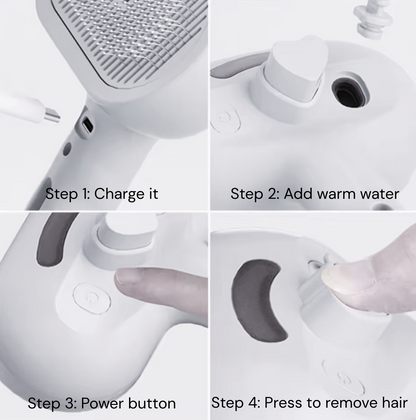 Step 1: Charge it

Step 2: Add warm water

Step 3: Power button

Step 4: Press to remove hair