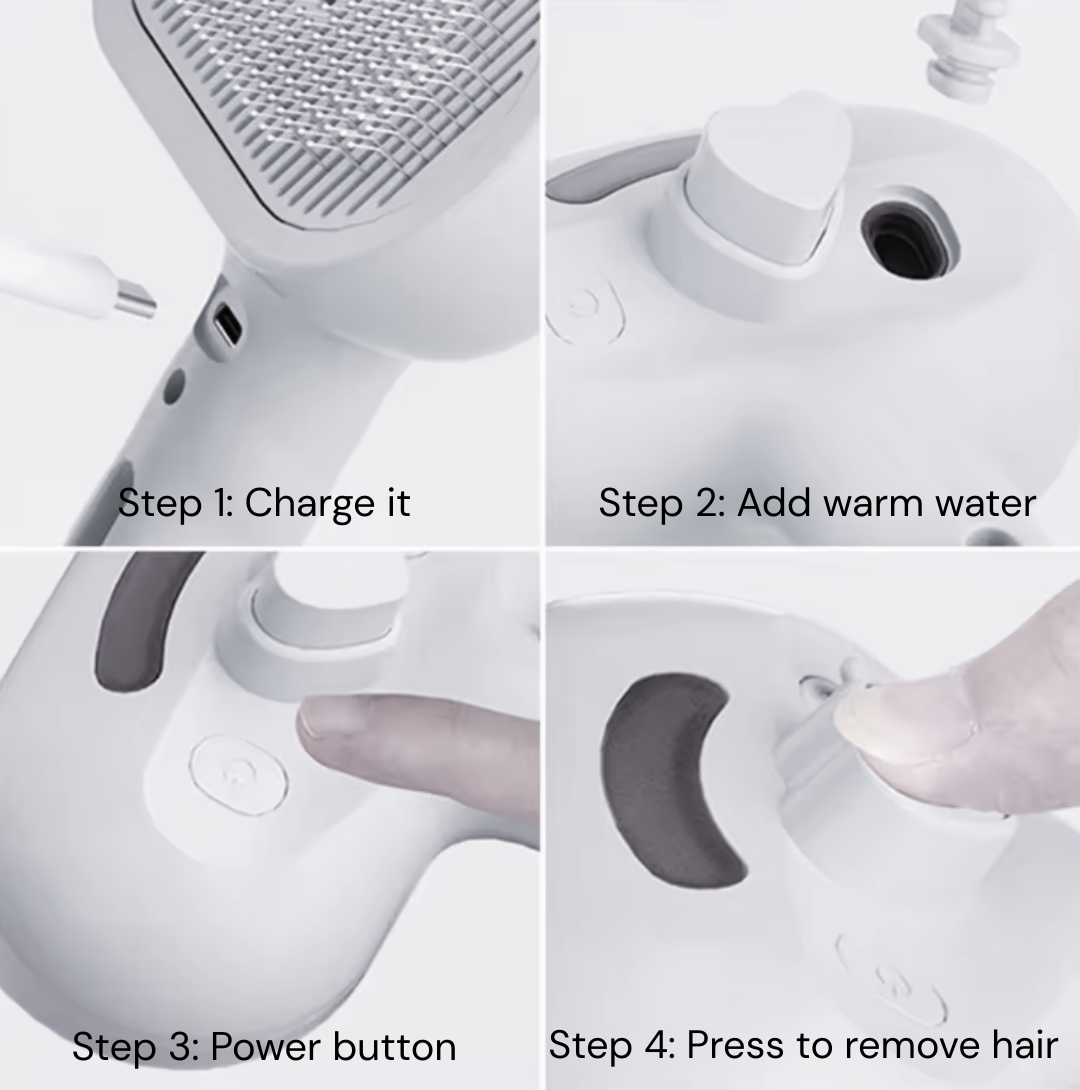 Step 1: Charge it

Step 2: Add warm water

Step 3: Power button

Step 4: Press to remove hair